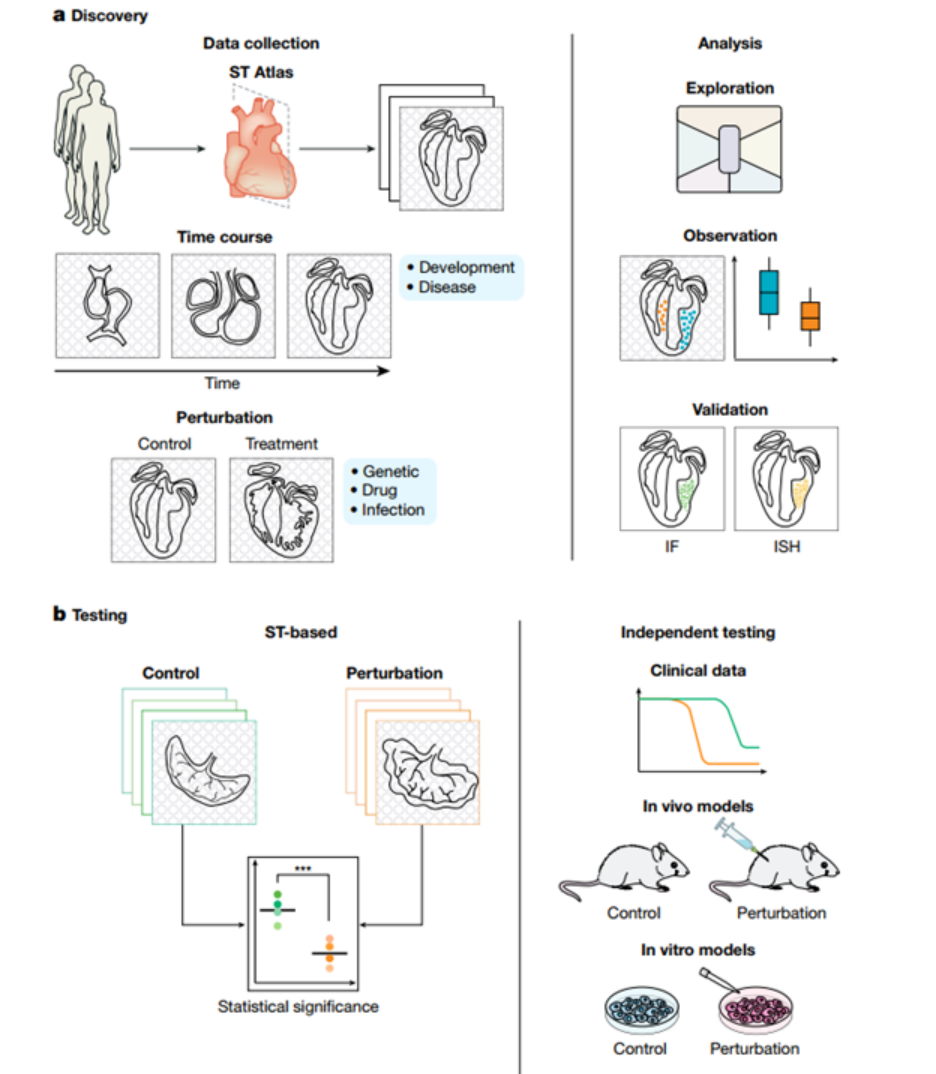 a Discovery

Data collection

ST Atlas

Time course

• Development
• Disease

Time

Perturbation

Control

Treatment

• Genetic
• Drug
• Infection

Analysis

Exploration

Observation

Validation

IF

ISH

b Testing

ST-based

Control

Perturbation

***

Statistical significance

Independent testing

Clinical data

In vivo models

Control

Perturbation

In vitro models

Control

Perturbation